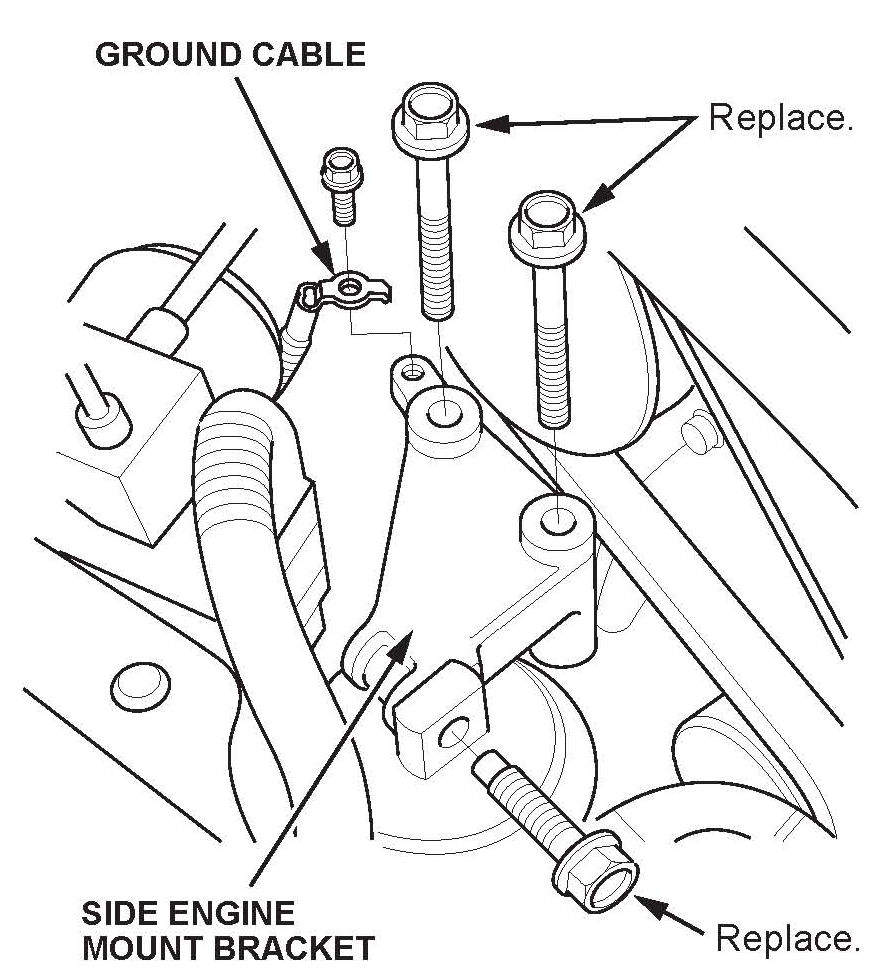 GROUND CABLE

Replace.

SIDE ENGINE MOUNT BRACKET

Replace.