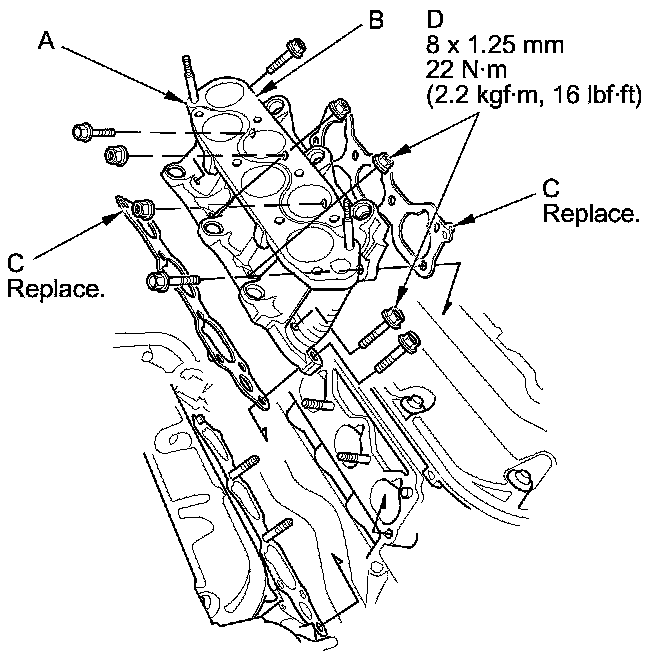 A

B

D
8 x 1.25 mm
22 N·m
(2.2 kgf·m, 16 lbf·ft)

C
Replace.

C
Replace.