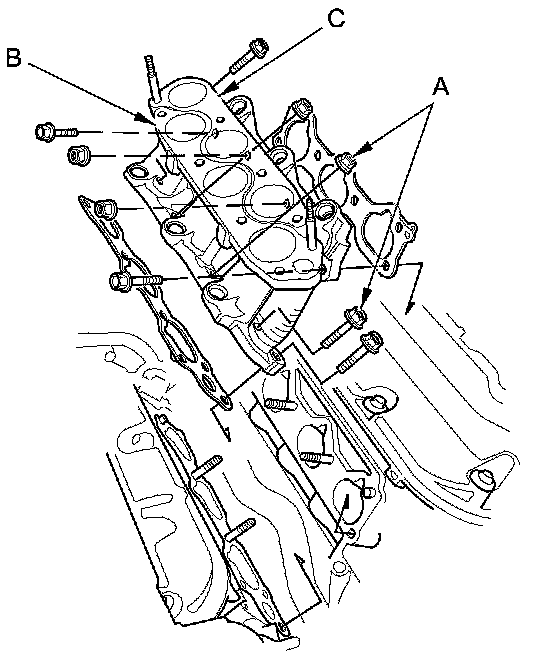 C
B
A