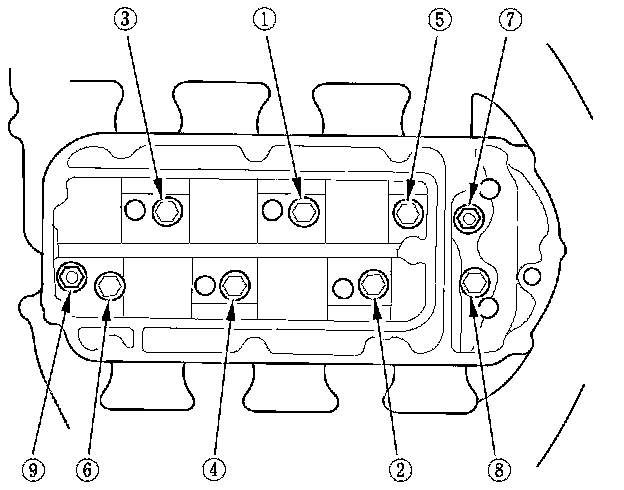 ③ ① ⑤ ⑦

⑨ ⑥ ④ ② ⑧