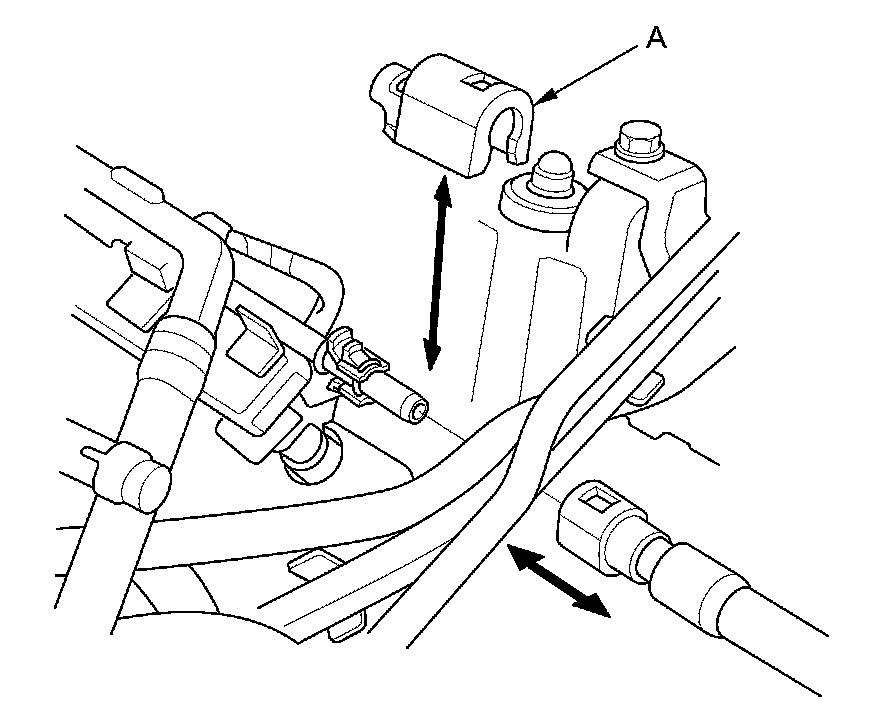 A