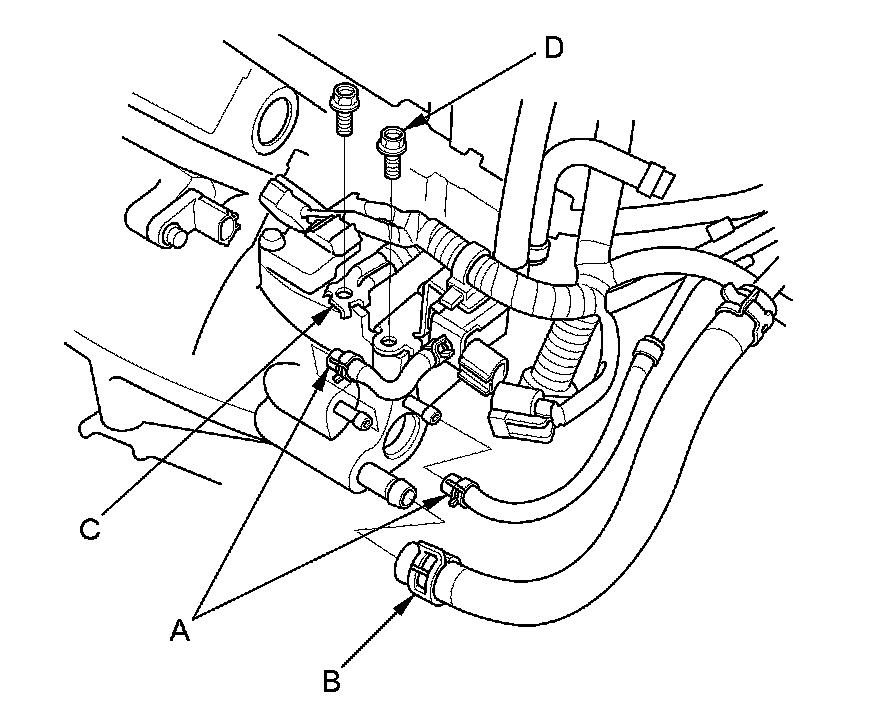 D
C
A
B