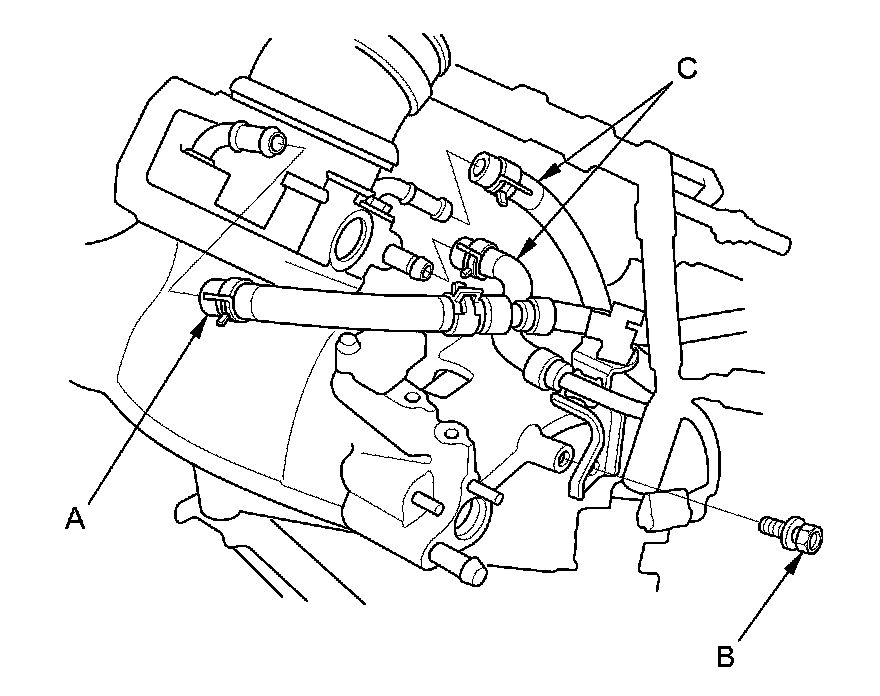 C

A

B