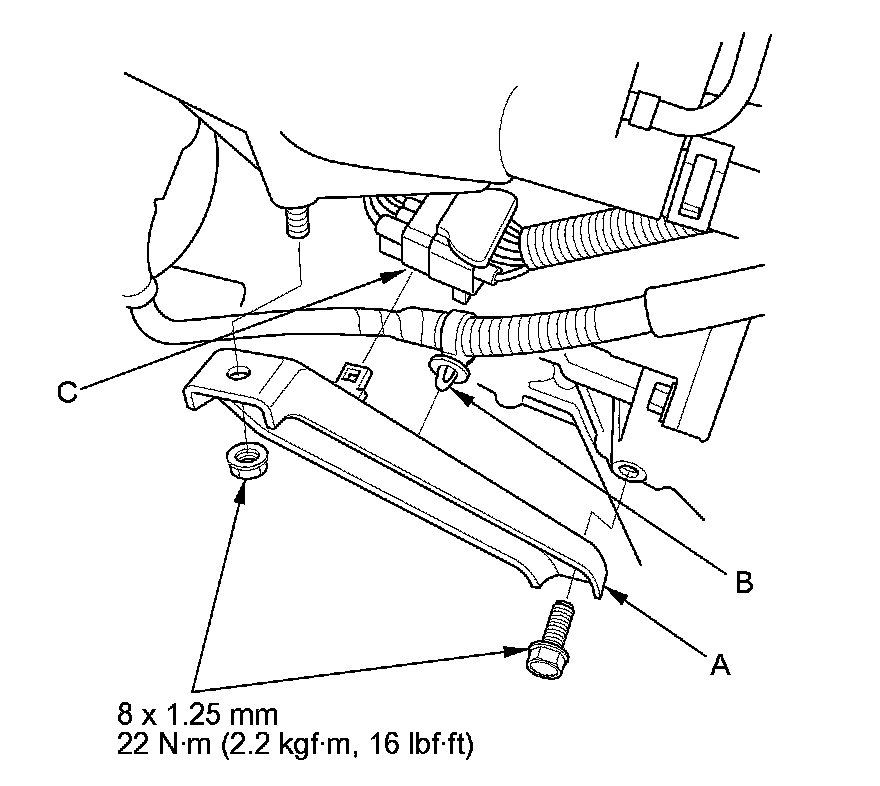 C

B

A

8 x 1.25 mm
22 N·m (2.2 kgf·m, 16 lbf·ft)