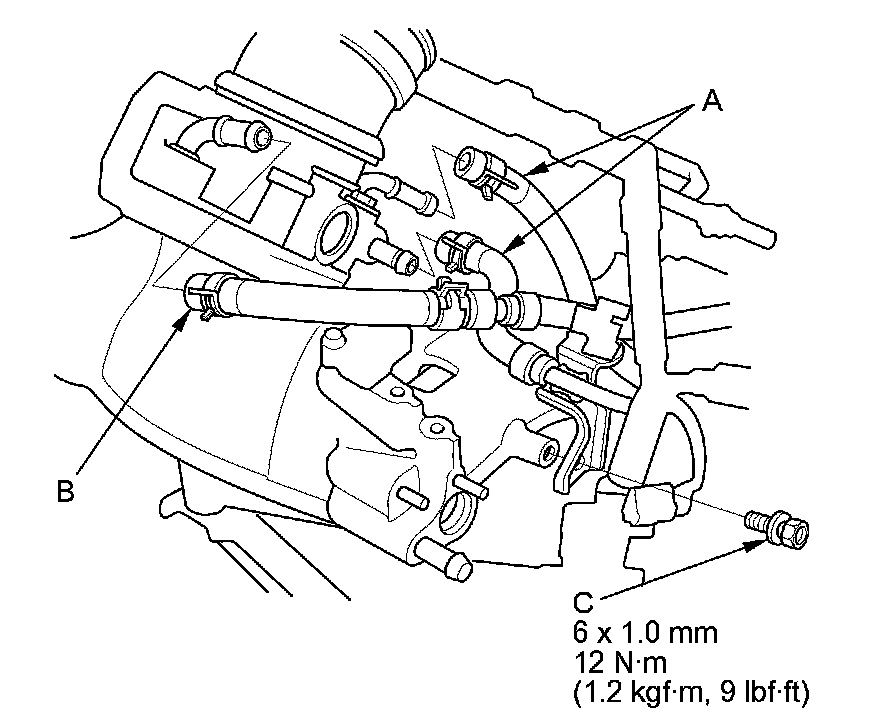 A

B

C
6 x 1.0 mm
12 N·m
(1.2 kgf·m, 9 lbf·ft)