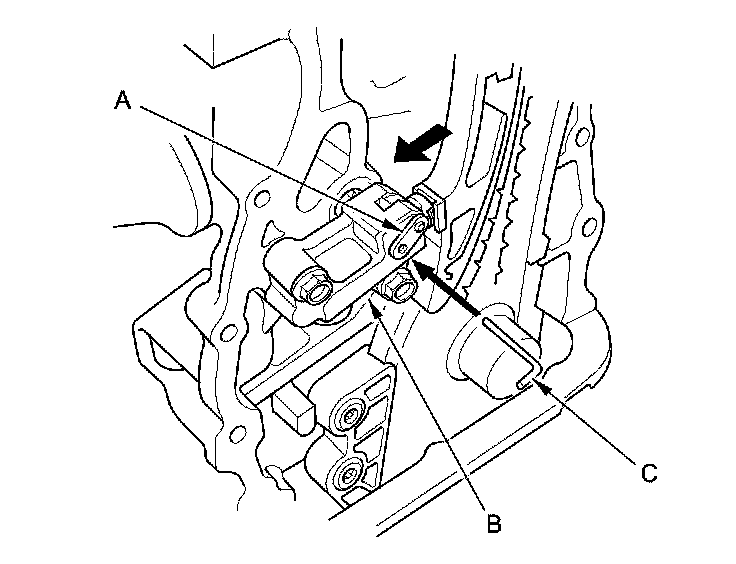 A
C
B