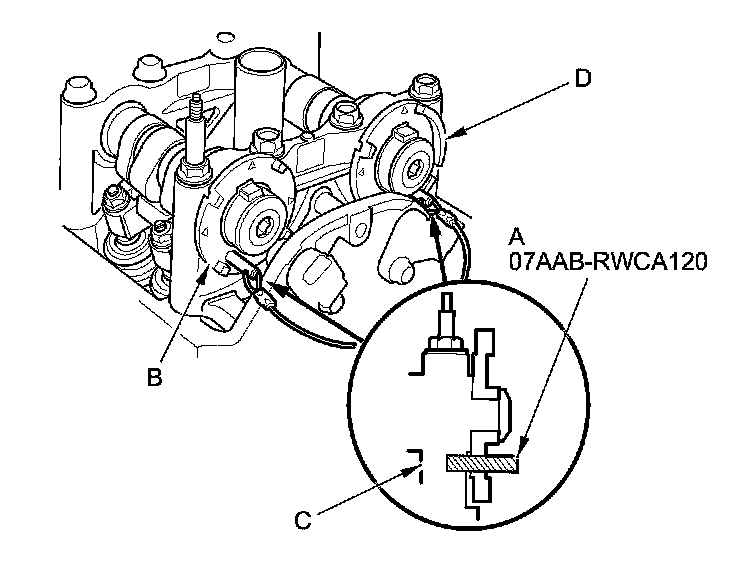 D

A
07AAB-RWCA120

B

C