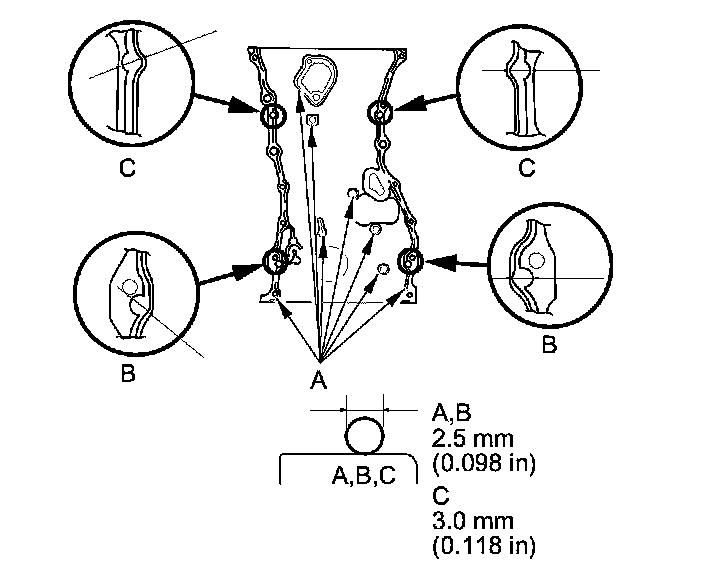 C

C

B

B

A

A,B,C

A,B
2.5 mm
(0.098 in)
C
3.0 mm
(0.118 in)