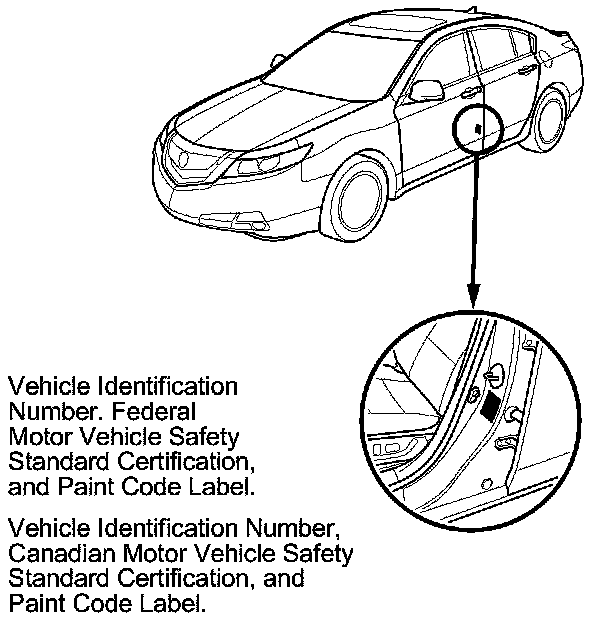 Vehicle Identification Number. Federal Motor Vehicle Safety Standard Certification, and Paint Code Label.

Vehicle Identification Number, Canadian Motor Vehicle Safety Standard Certification, and Paint Code Label.