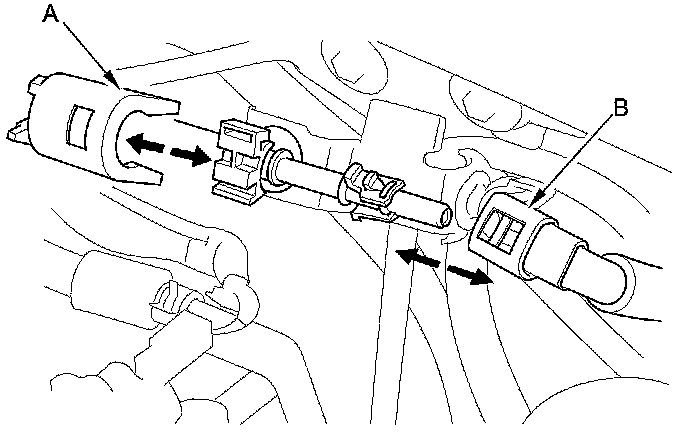 A

B