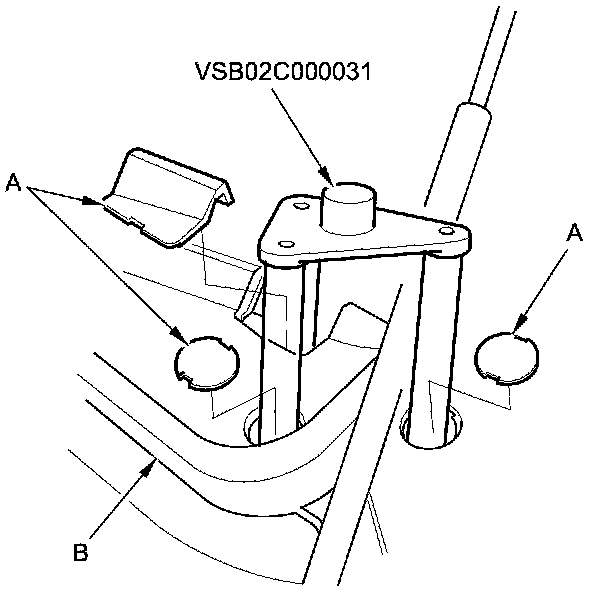 VSB02C000031

A

A

B