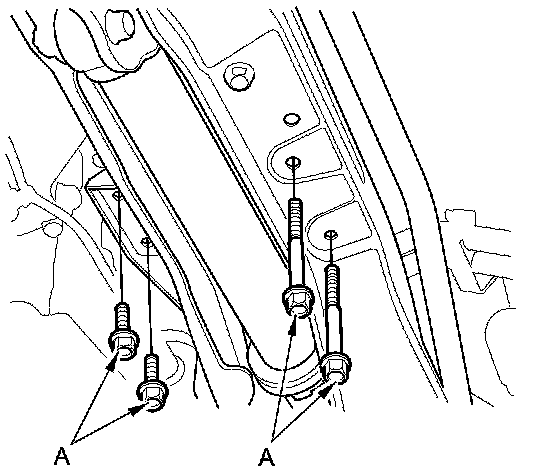 A

A