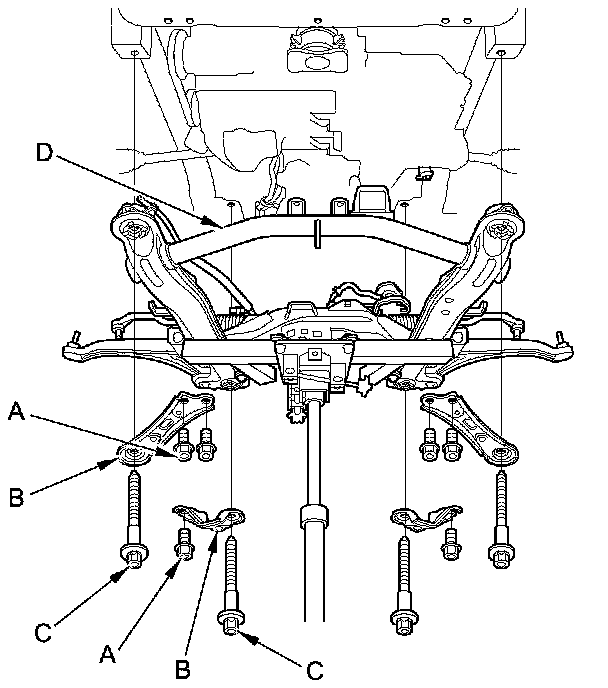 D

A

B

C

A

B

C