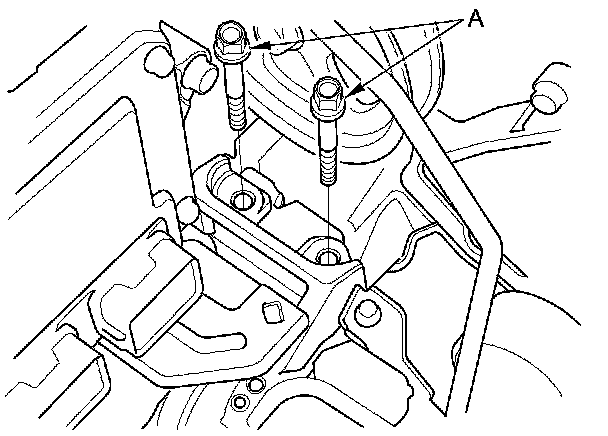 A