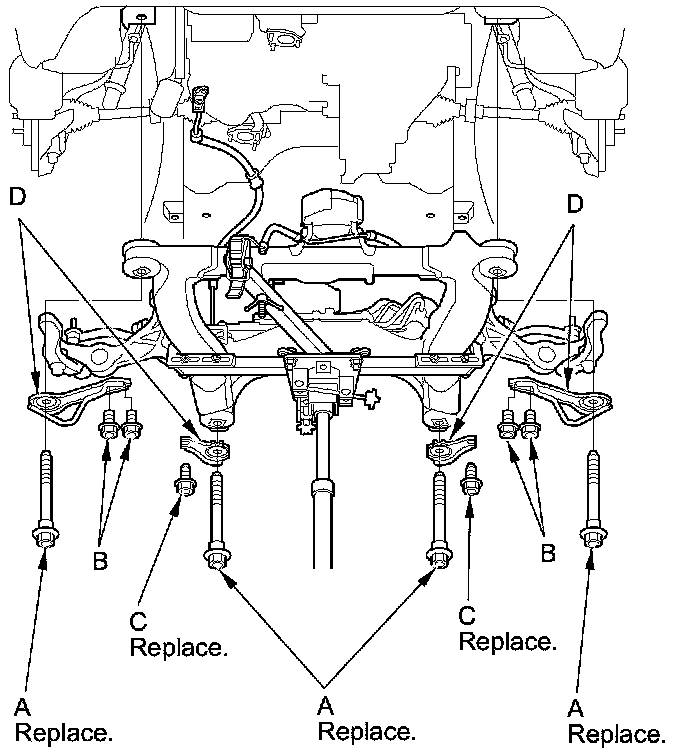 D

D

B

B

C
Replace.

C
Replace.

A
Replace.

A
Replace.

A
Replace.