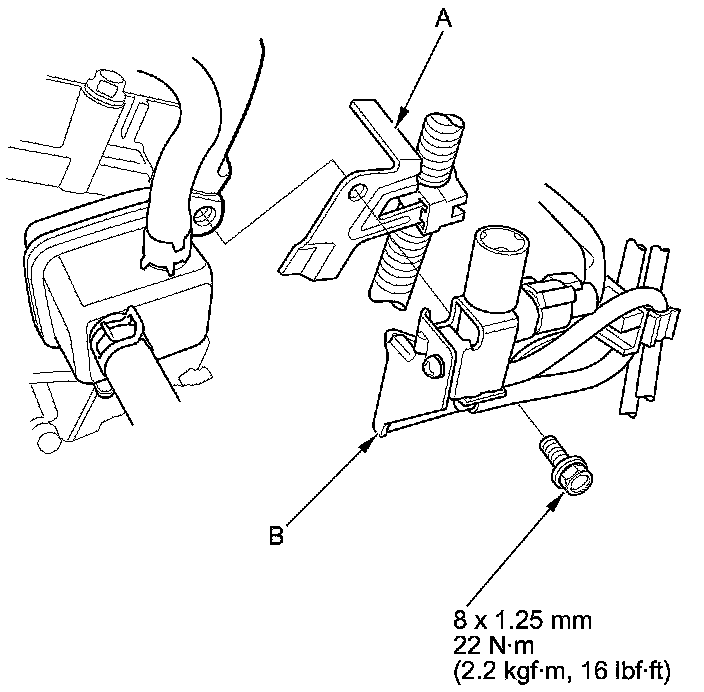 A

B

8 x 1.25 mm
22 N·m
(2.2 kgf·m, 16 lbf·ft)