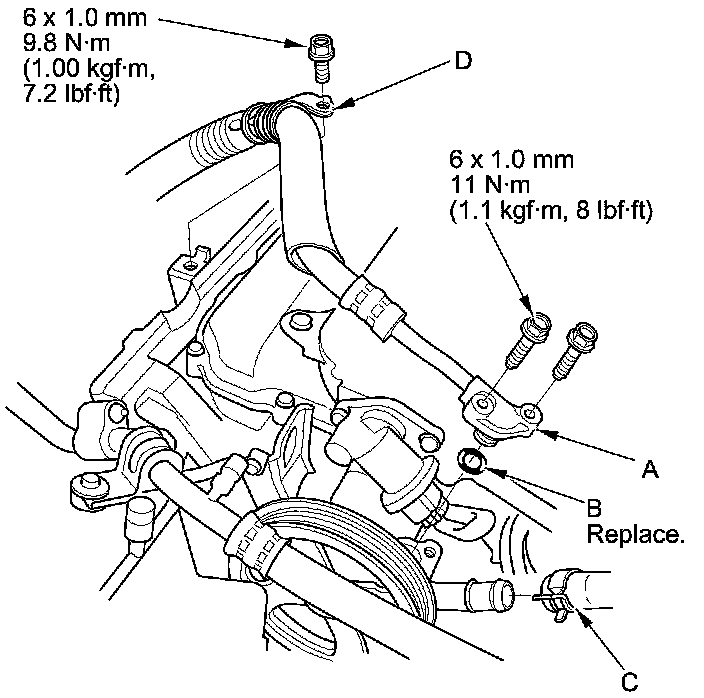 6 x 1.0 mm
9.8 N·m
(1.00 kgf·m,
7.2 lbf·ft)

D

6 x 1.0 mm
11 N·m
(1.1 kgf·m, 8 lbf·ft)

A

B
Replace.

C