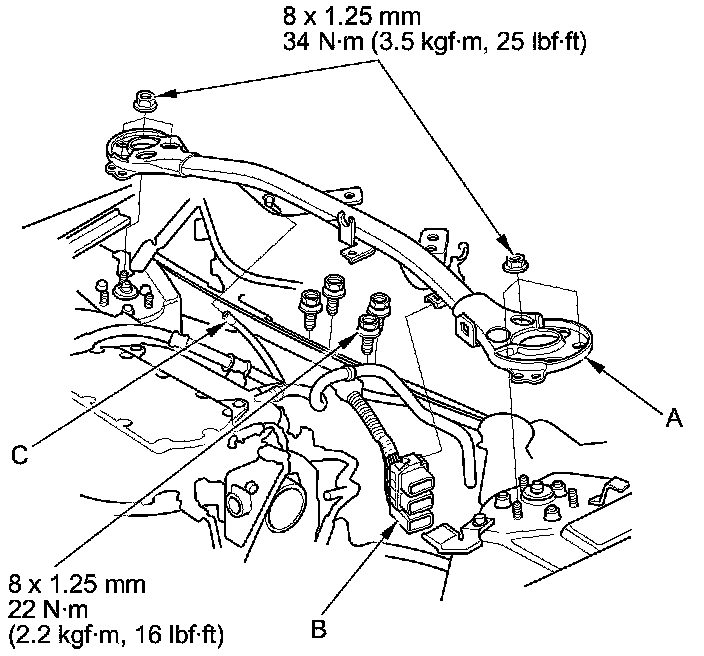 8 x 1.25 mm
34 N·m (3.5 kgf·m, 25 lbf·ft)

A

C

8 x 1.25 mm
22 N·m
(2.2 kgf·m, 16 lbf·ft)

B