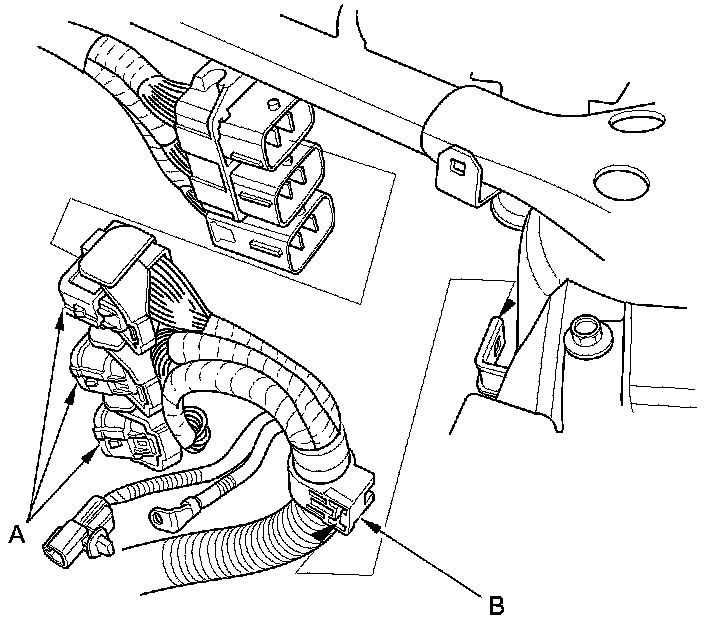 A

B