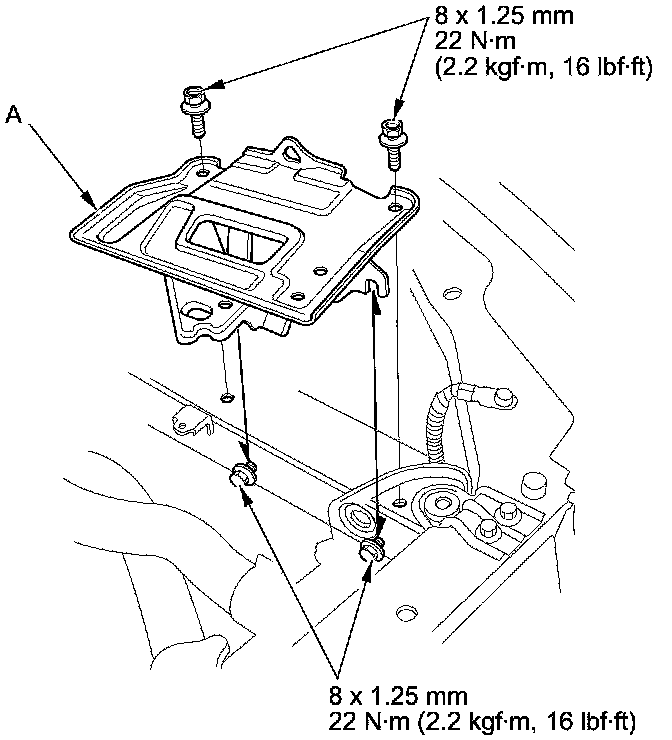 8 x 1.25 mm
22 N·m
(2.2 kgf·m, 16 lbf·ft)

A

8 x 1.25 mm
22 N·m (2.2 kgf·m, 16 lbf·ft)