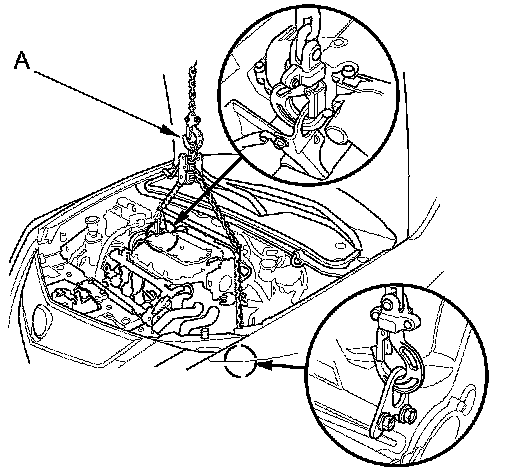 A