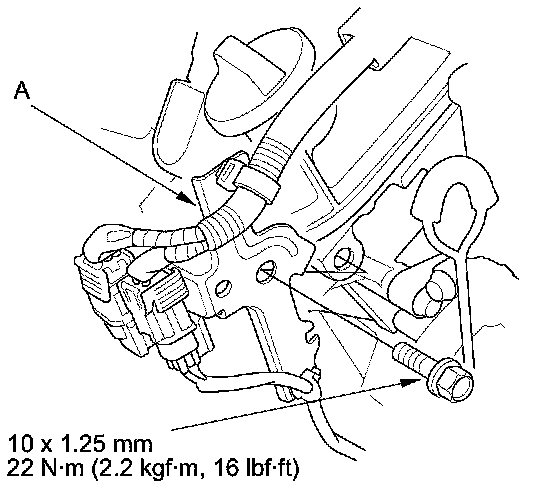 A

10 x 1.25 mm
22 N·m (2.2 kgf·m, 16 lbf·ft)