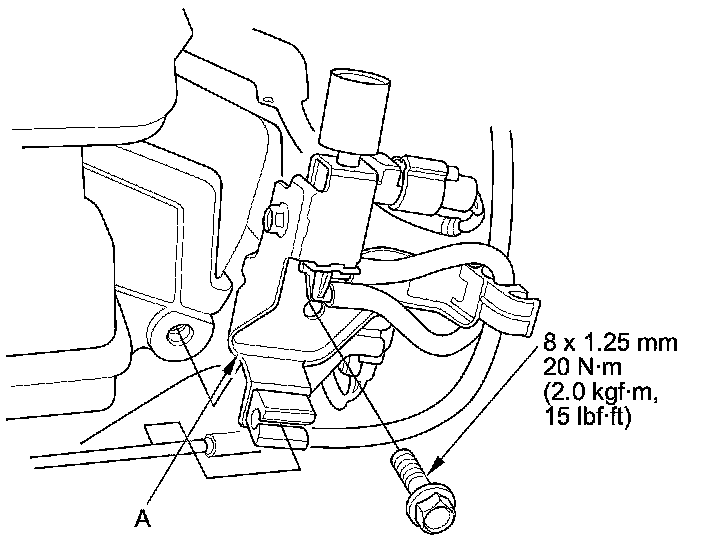 8 x 1.25 mm
20 N·m
(2.0 kgf·m,
15 lbf·ft)

A