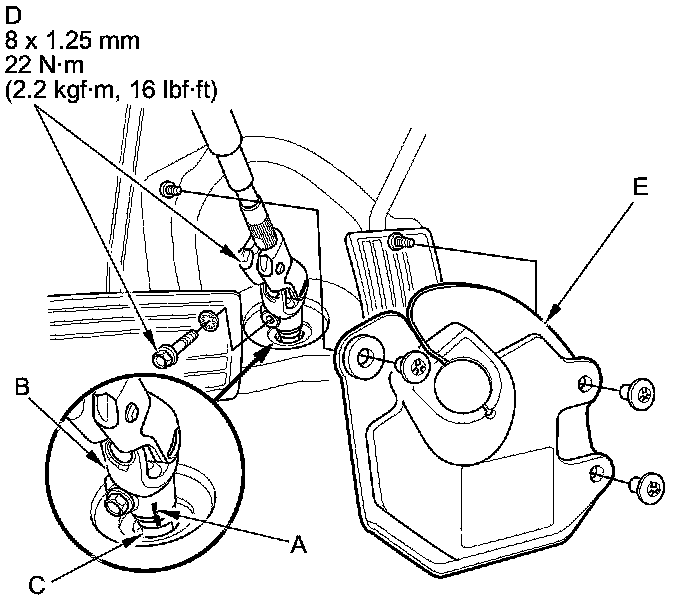 D
8 x 1.25 mm
22 N·m
(2.2 kgf·m, 16 lbf·ft)

E

B

A

C