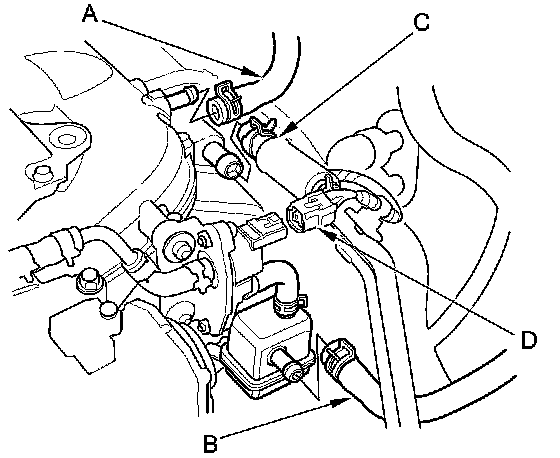 A
C
D
B