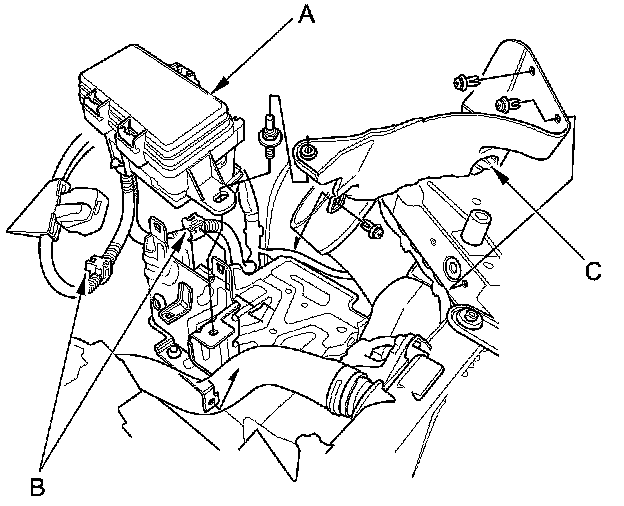 A

C

B