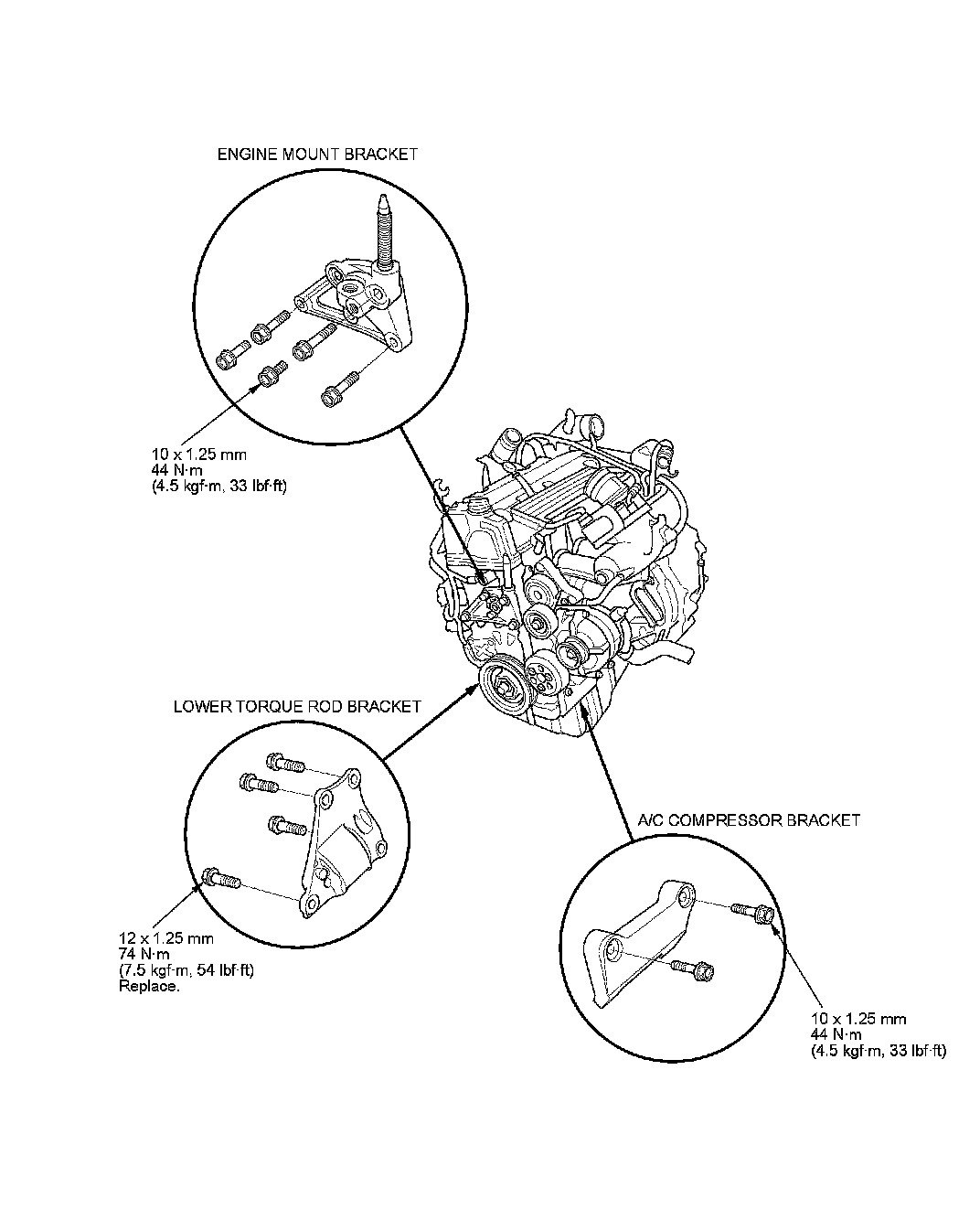 ENGINE MOUNT BRACKET

10 x 1.25 mm
44 N·m
(4.5 kgf·m, 33 lbf·ft)

LOWER TORQUE ROD BRACKET

12 x 1.25 mm
74 N·m
(7.5 kgf·m, 54 lbf·ft)
Replace.

A/C COMPRESSOR BRACKET

10 x 1.25 mm
44 N·m
(4.5 kgf·m, 33 lbf·ft)