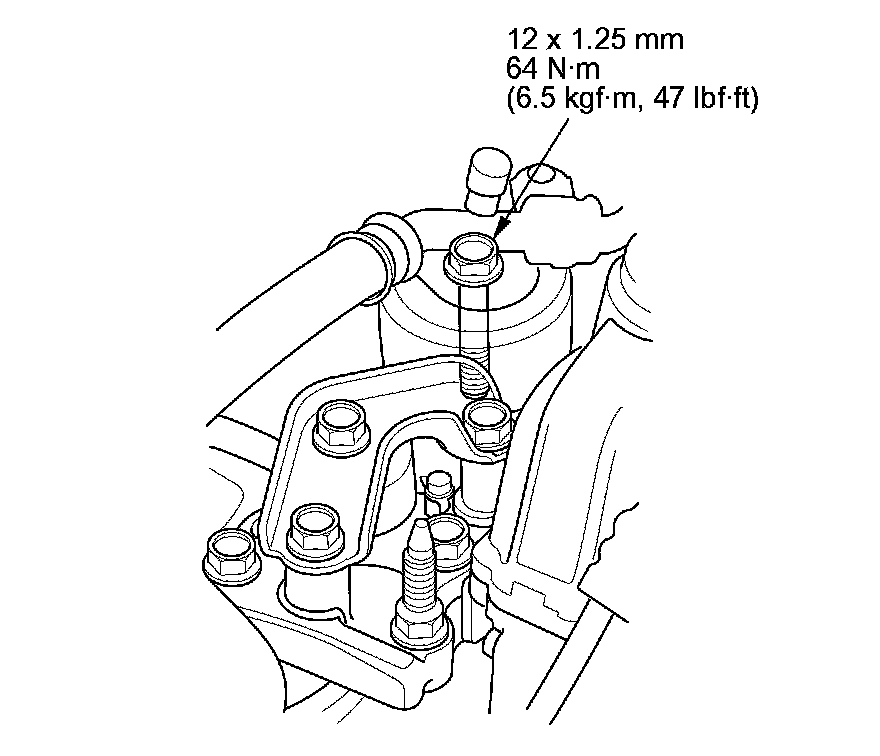 12 x 1.25 mm
64 N·m
(6.5 kgf·m, 47 lbf·ft)