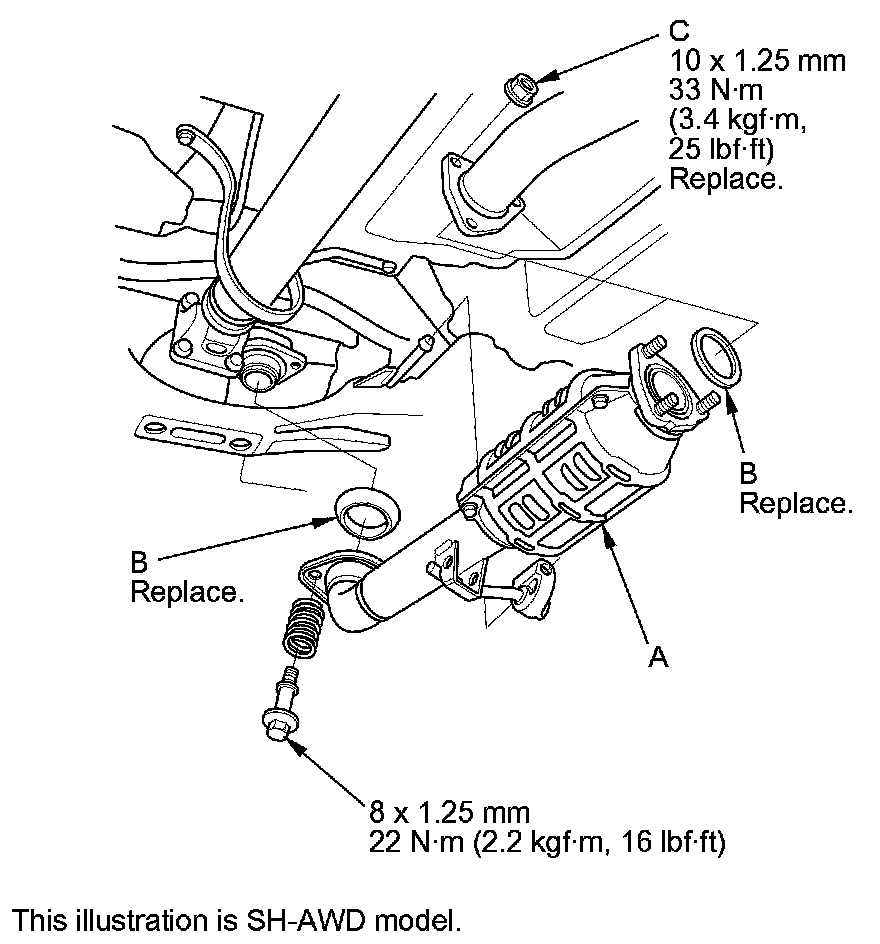 C
10 x 1.25 mm
33 N·m
(3.4 kgf·m,
25 lbf·ft)
Replace.

B
Replace.

B
Replace.

A

8 x 1.25 mm
22 N·m (2.2 kgf·m, 16 lbf·ft)

This illustration is SH-AWD model.