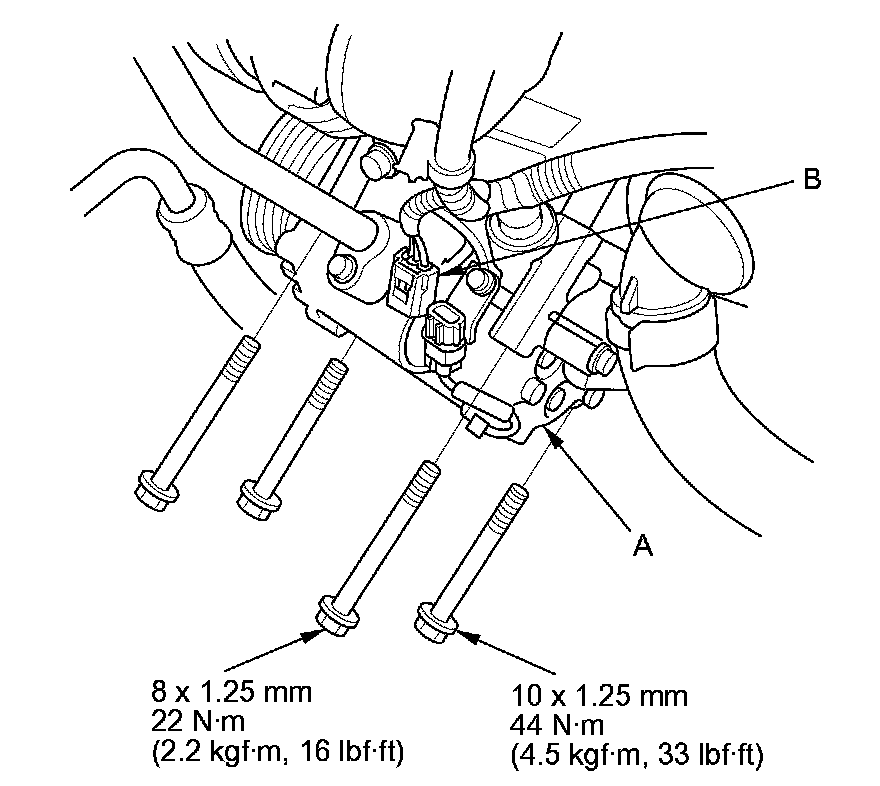 B

A

8 x 1.25 mm
22 N·m
(2.2 kgf·m, 16 lbf·ft)

10 x 1.25 mm
44 N·m
(4.5 kgf·m, 33 lbf·ft)