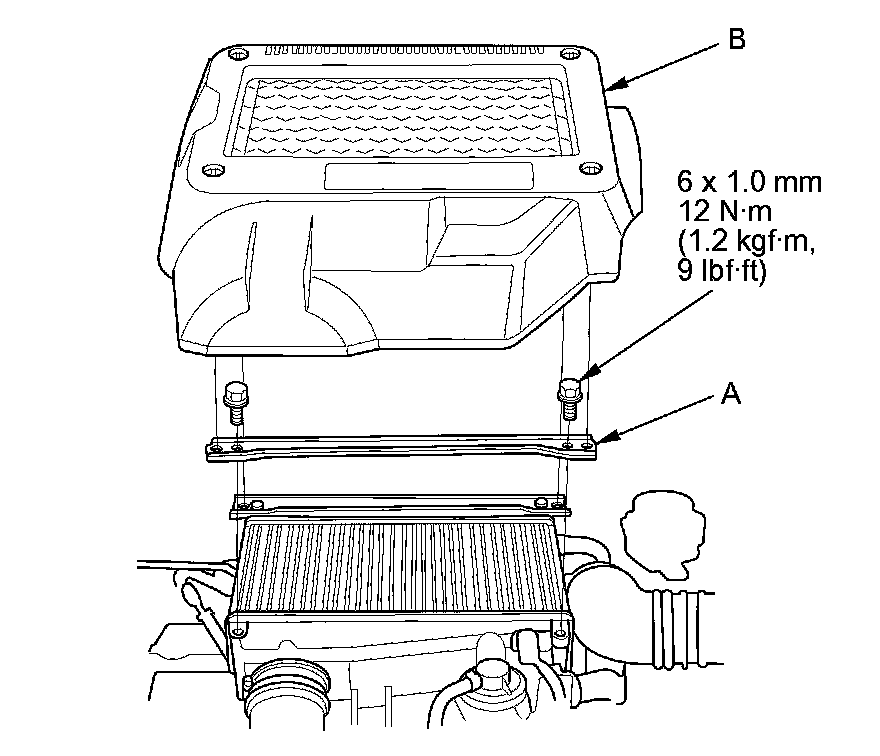 B

6 x 1.0 mm
12 N·m
(1.2 kgf·m,
9 lbf·ft)

A