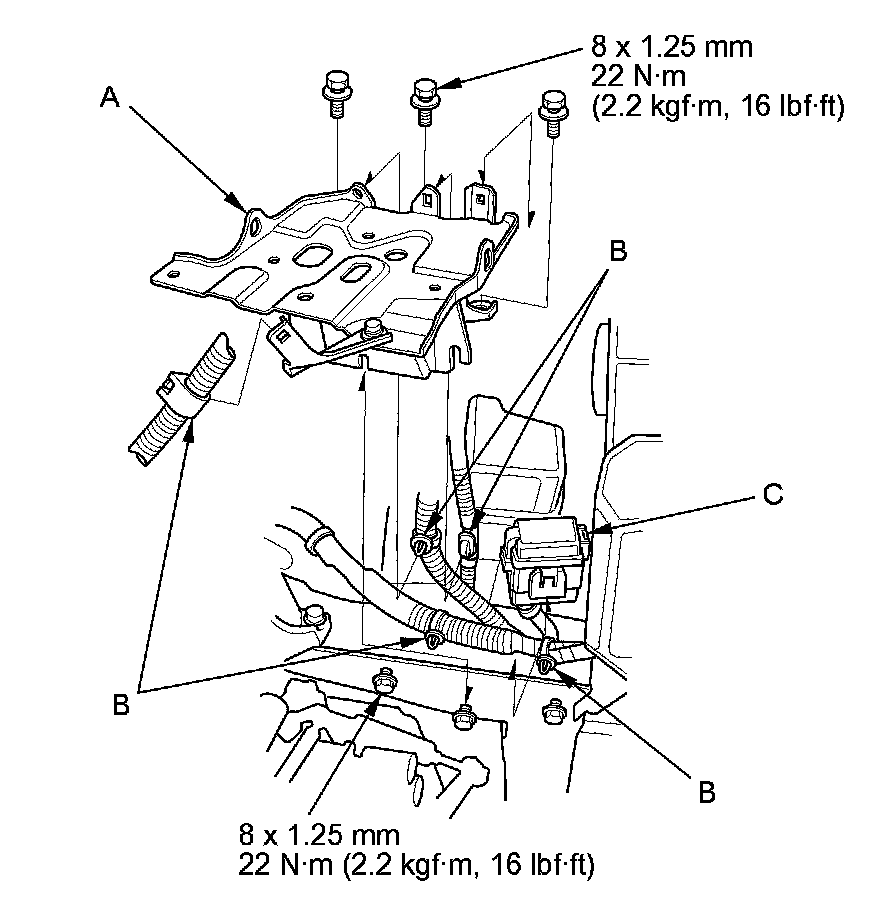 8 x 1.25 mm
22 N·m
(2.2 kgf·m, 16 lbf·ft)

A

B

C

B

B

8 x 1.25 mm
22 N·m (2.2 kgf·m, 16 lbf·ft)