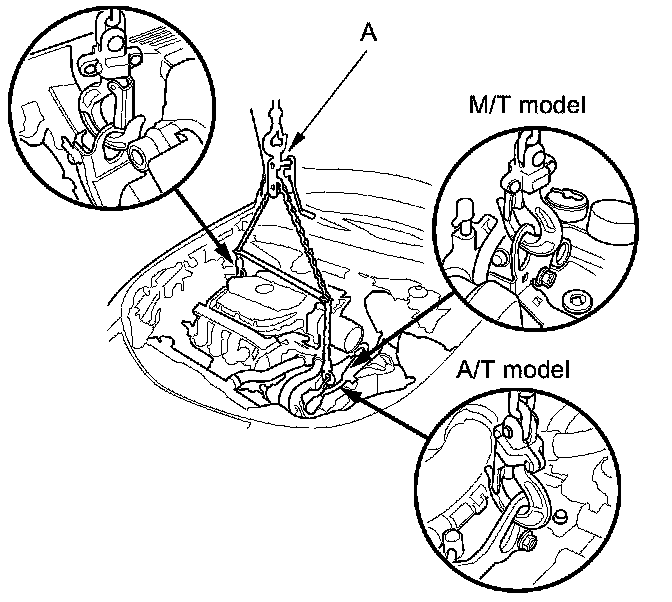 A

M/T model

A/T model