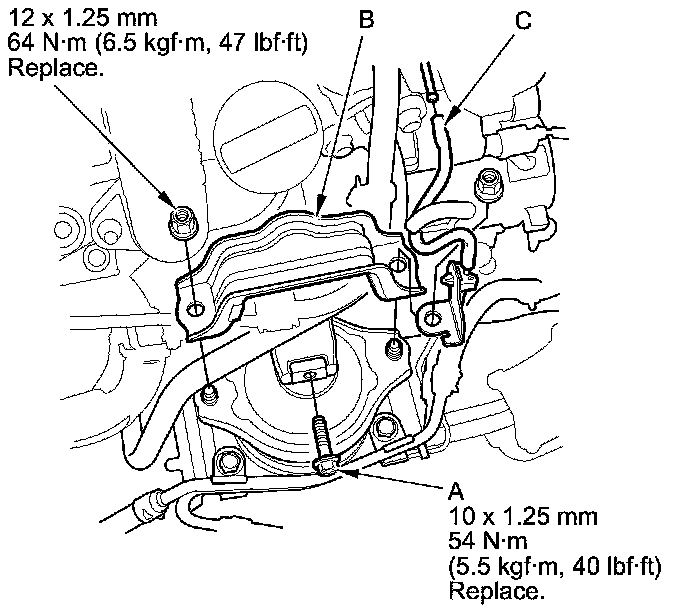 12 x 1.25 mm
64 N·m (6.5 kgf·m, 47 lbf·ft)
Replace.

B

C

A
10 x 1.25 mm
54 N·m
(5.5 kgf·m, 40 lbf·ft)
Replace.