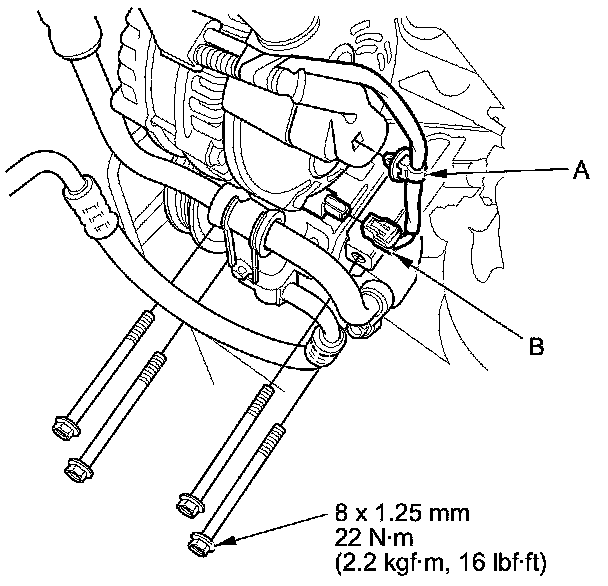 A

B

8 x 1.25 mm
22 N·m
(2.2 kgf·m, 16 lbf·ft)