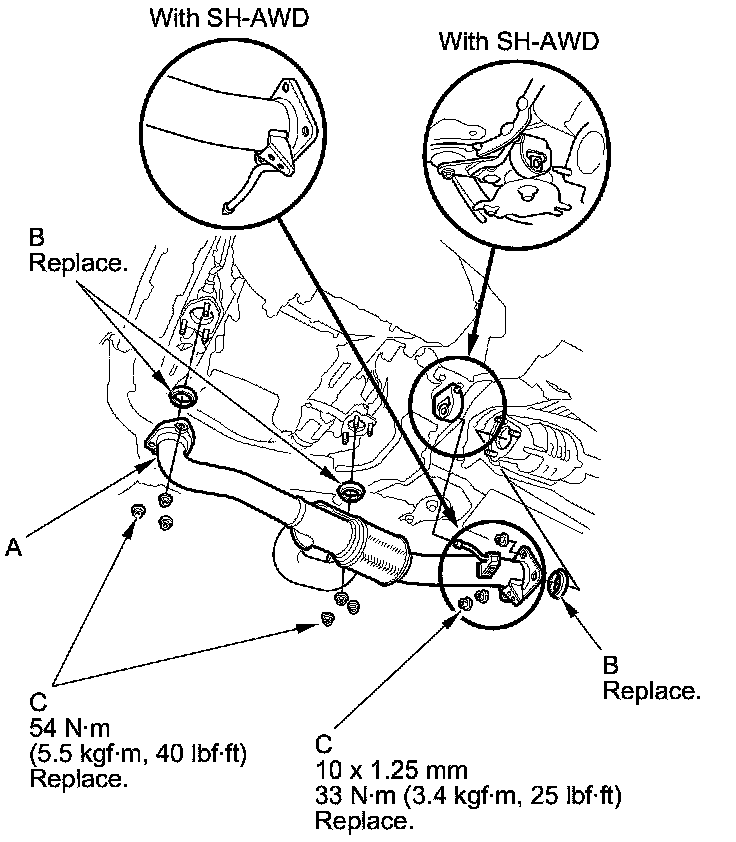 With SH-AWD

With SH-AWD

B
Replace.

A

C
54 N·m
(5.5 kgf·m, 40 lbf·ft)
Replace.

C
10 x 1.25 mm
33 N·m (3.4 kgf·m, 25 lbf·ft)
Replace.

B
Replace.