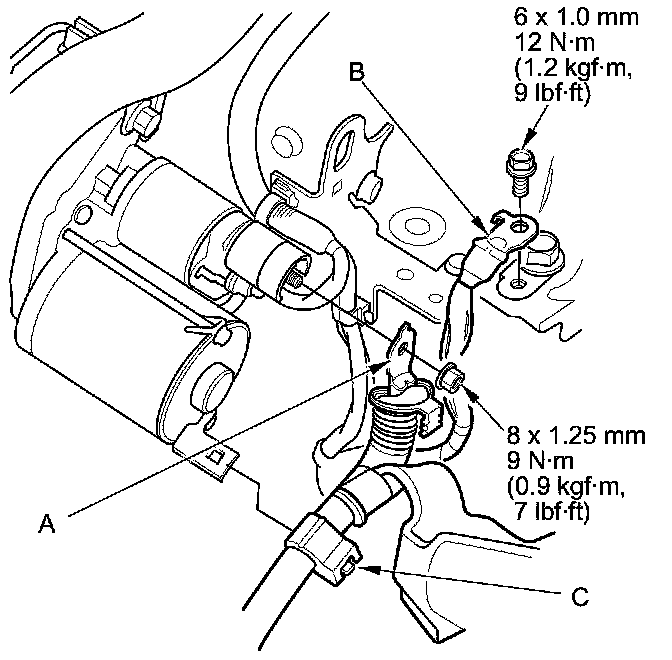 6 x 1.0 mm
12 N·m
(1.2 kgf·m,
9 lbf·ft)

B

8 x 1.25 mm
9 N·m
(0.9 kgf·m,
7 lbf·ft)

A

C