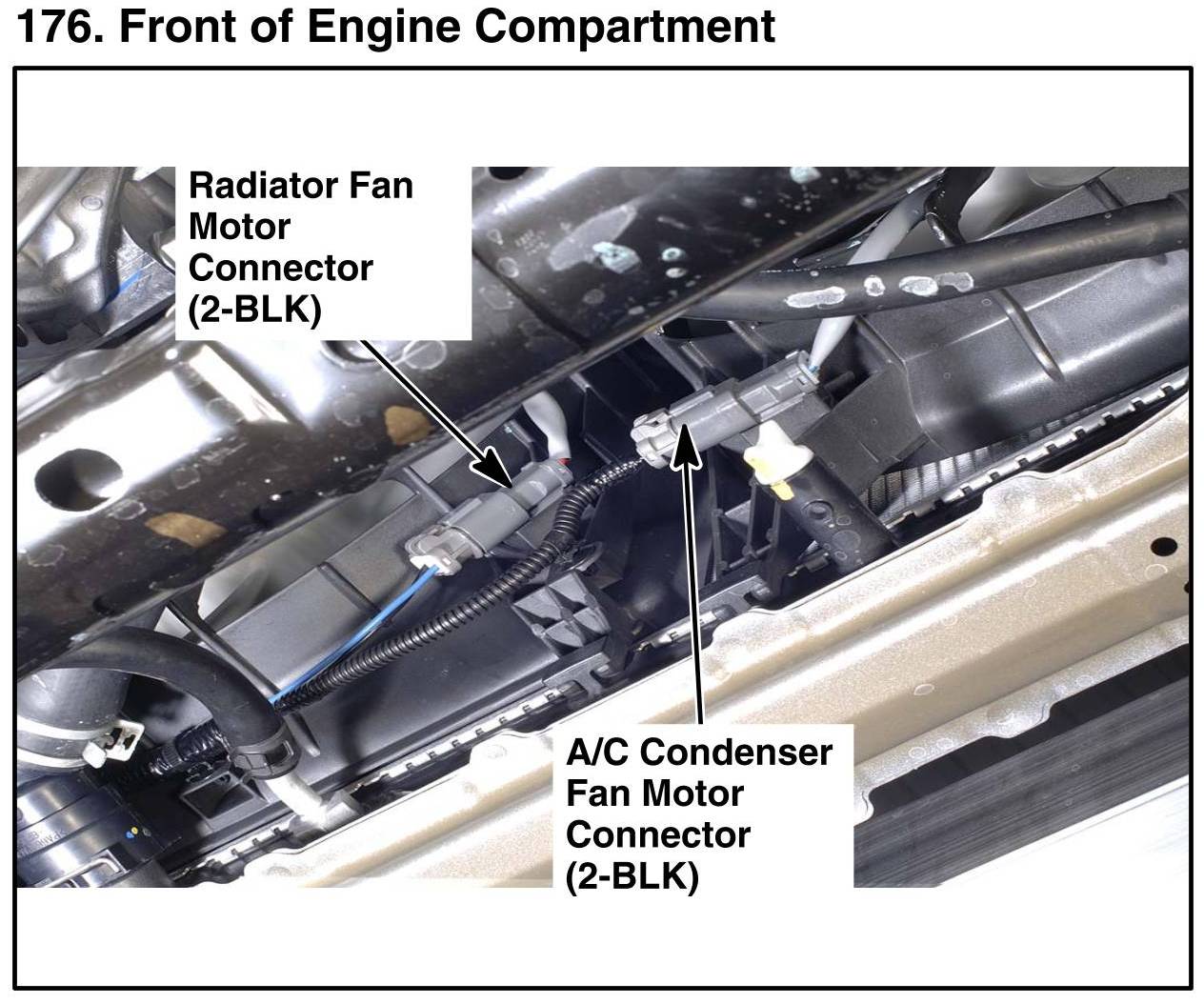 176. Front of Engine Compartment

Radiator Fan Motor Connector (2-BLK)

A/C Condenser Fan Motor Connector (2-BLK)