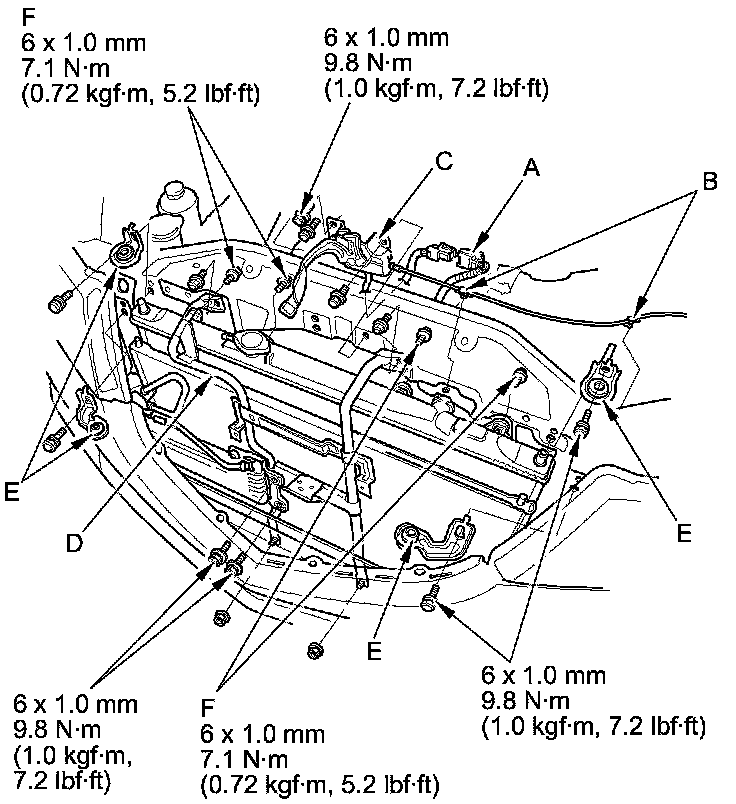 F
6 x 1.0 mm
7.1 N·m
(0.72 kgf·m, 5.2 lbf·ft)

6 x 1.0 mm
9.8 N·m
(1.0 kgf·m, 7.2 lbf·ft)

C

A

B

E

D

E

E

6 x 1.0 mm
9.8 N·m
(1.0 kgf·m,
7.2 lbf·ft)

F
6 x 1.0 mm
7.1 N·m
(0.72 kgf·m, 5.2 lbf·ft)

6 x 1.0 mm
9.8 N·m
(1.0 kgf·m, 7.2 lbf·ft)