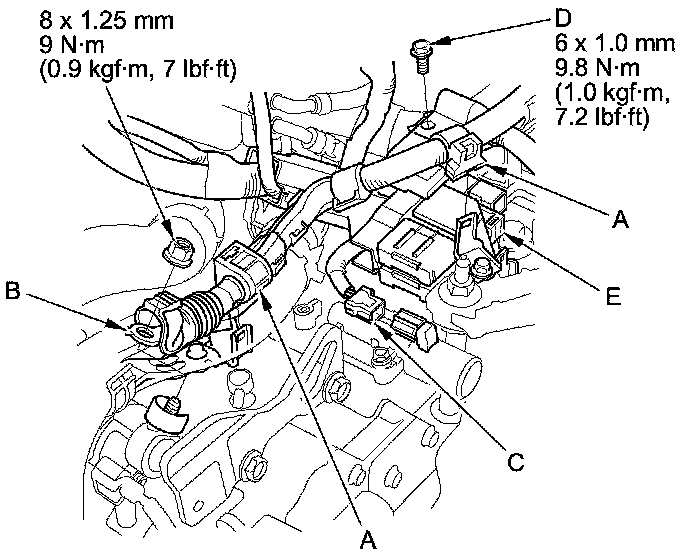 8 x 1.25 mm
9 N·m
(0.9 kgf·m, 7 lbf·ft)

D
6 x 1.0 mm
9.8 N·m
(1.0 kgf·m,
7.2 lbf·ft)

A

E

B

C

A