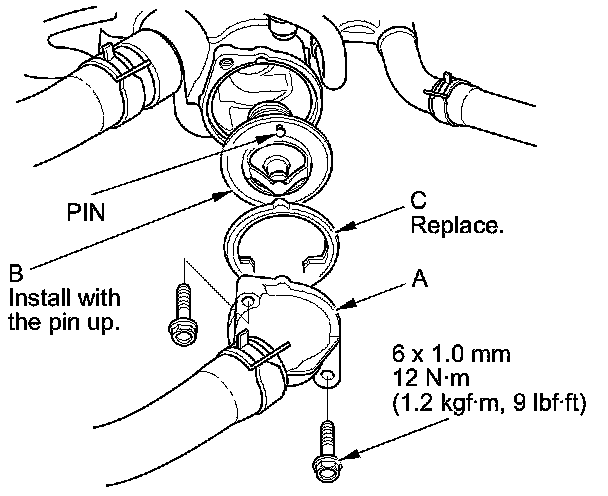 PIN

C
Replace.

B
Install with the pin up.

A

6 x 1.0 mm
12 N·m
(1.2 kgf·m, 9 lbf·ft)