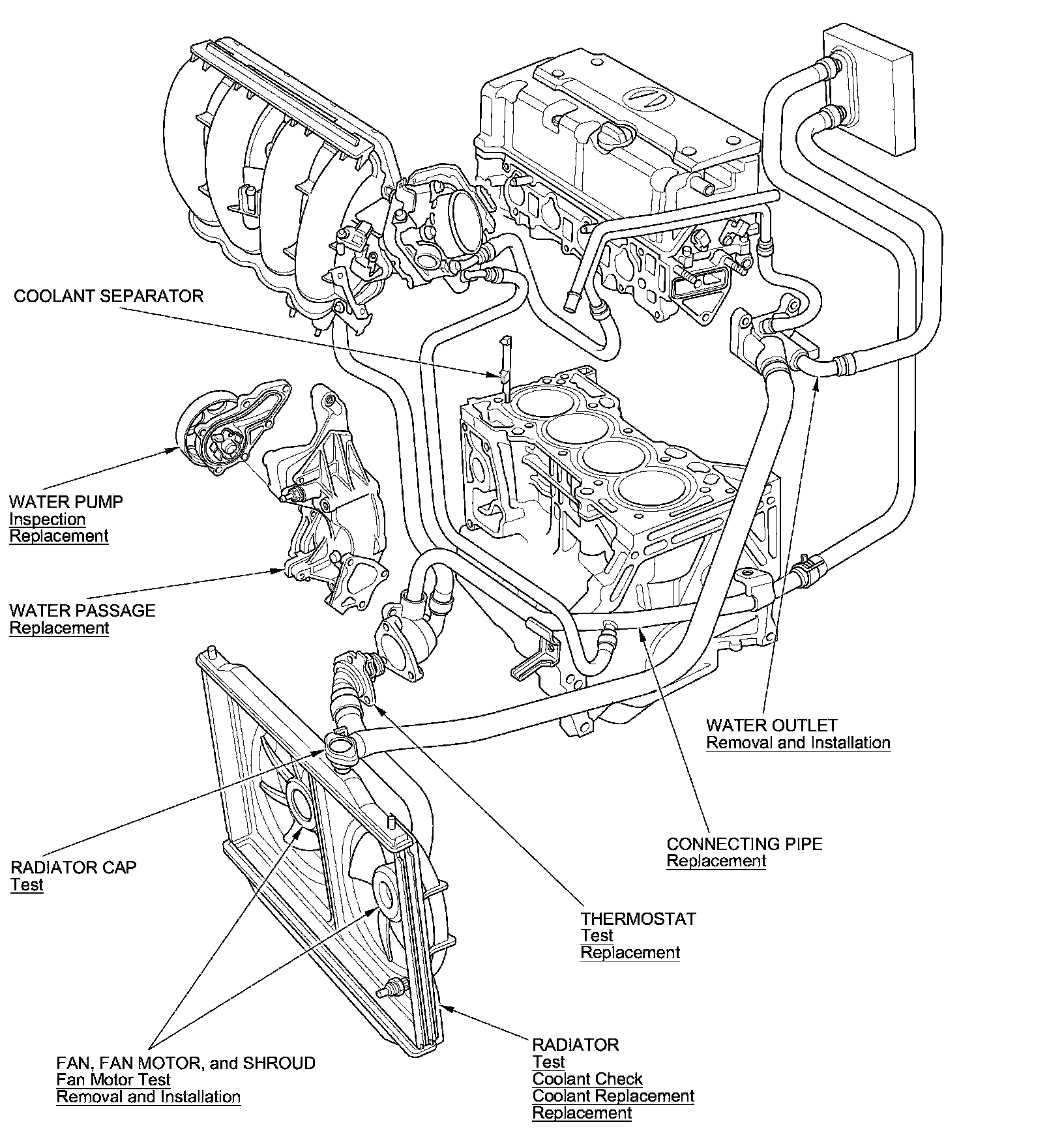 COOLANT SEPARATOR

WATER PUMP
Inspection
Replacement

WATER PASSAGE
Replacement

WATER OUTLET
Removal and Installation

CONNECTING PIPE
Replacement

RADIATOR CAP
Test

THERMOSTAT
Test
Replacement

FAN, FAN MOTOR, and SHROUD
Fan Motor Test
Removal and Installation

RADIATOR
Test
Coolant Check
Coolant Replacement
Replacement