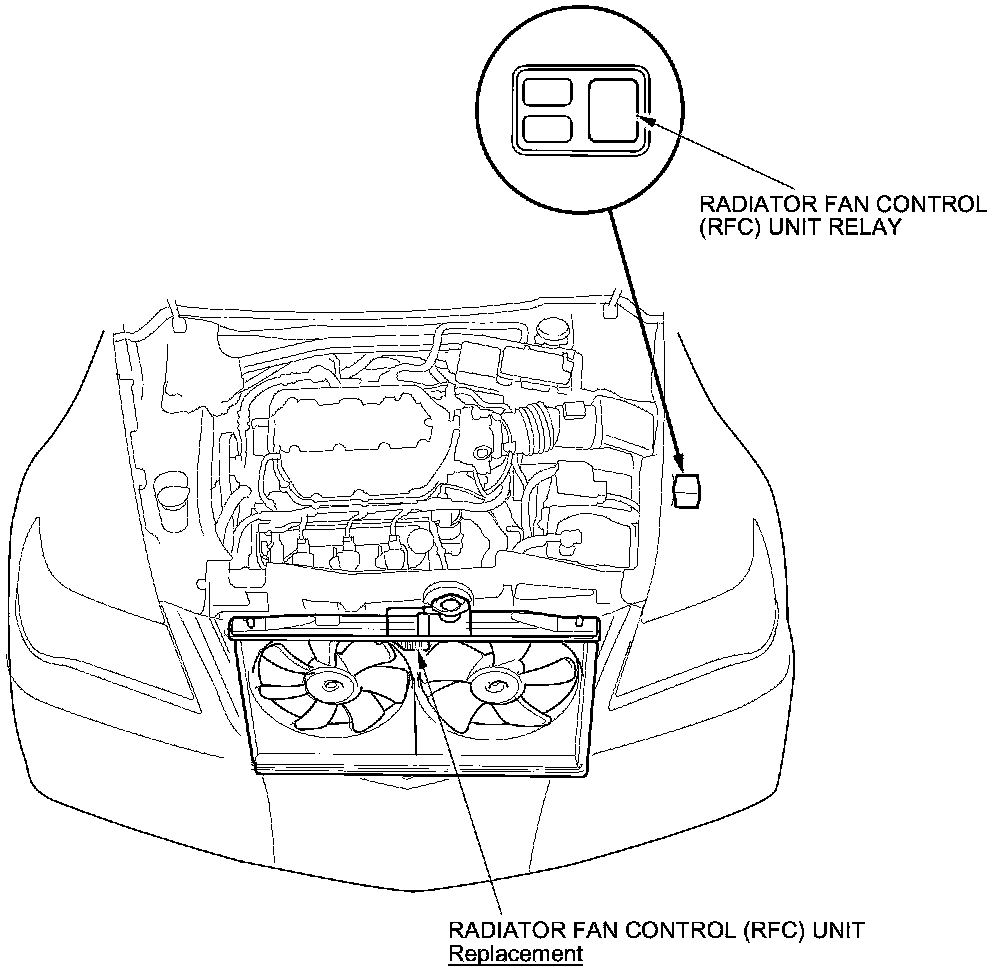 RADIATOR FAN CONTROL (RFC) UNIT RELAY

RADIATOR FAN CONTROL (RFC) UNIT
Replacement