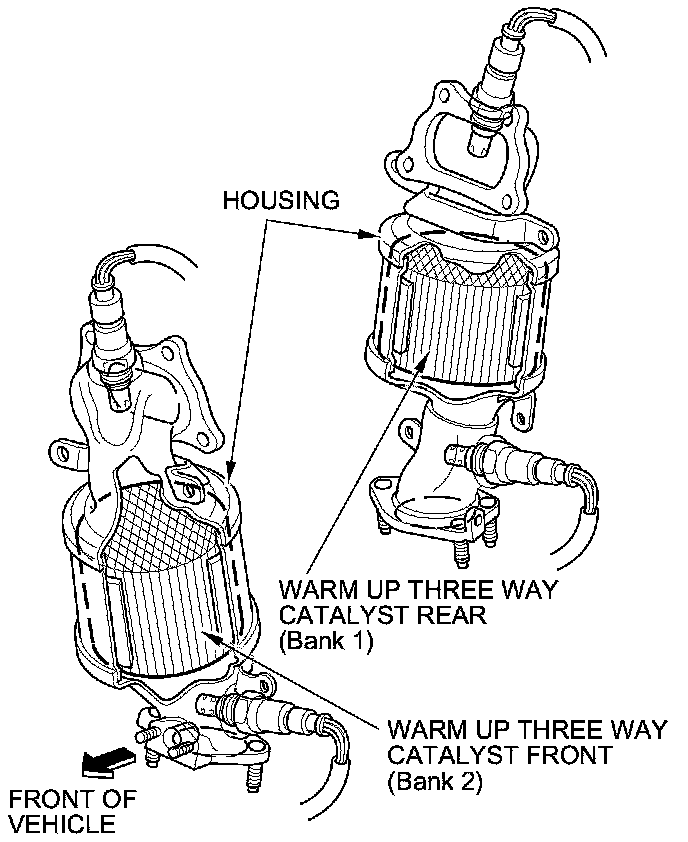 HOUSING

WARM UP THREE WAY CATALYST REAR (Bank 1)

WARM UP THREE WAY CATALYST FRONT (Bank 2)

FRONT OF VEHICLE