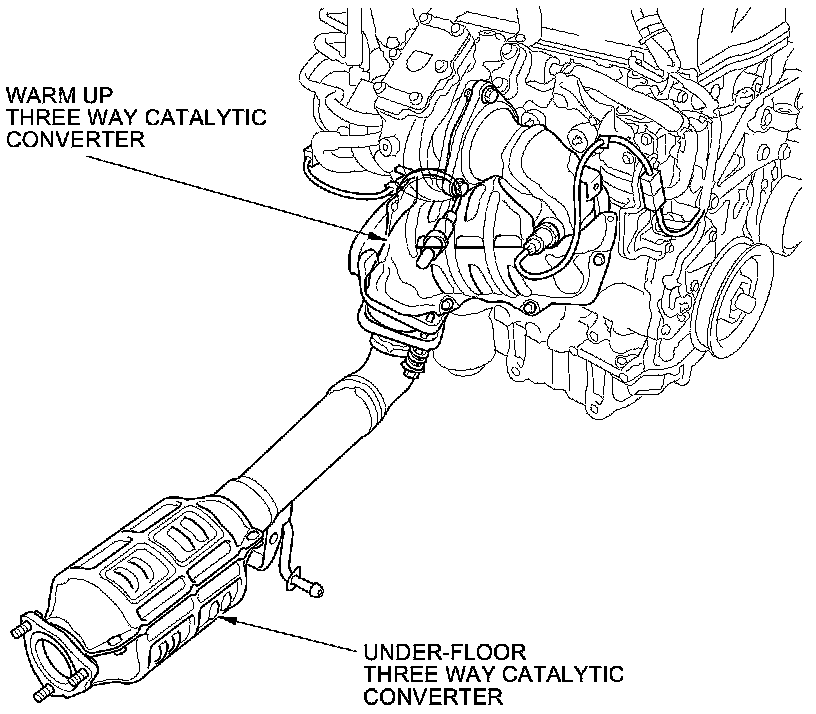 WARM UP
THREE WAY CATALYTIC
CONVERTER

UNDER-FLOOR
THREE WAY CATALYTIC
CONVERTER