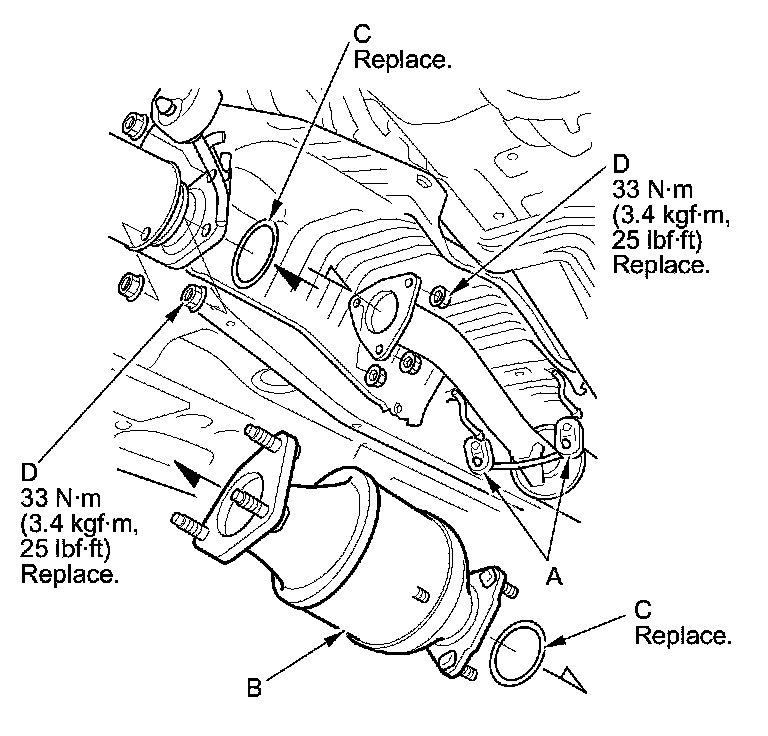 C
Replace.

D
33 N·m
(3.4 kgf·m,
25 lbf·ft)
Replace.

D
33 N·m
(3.4 kgf·m,
25 lbf·ft)
Replace.

A

C
Replace.

B